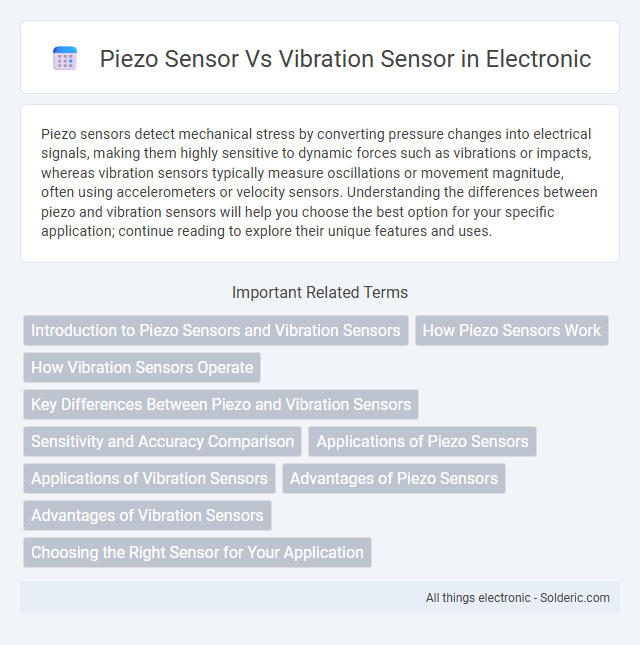 Piezo Sensor Vs Vibration Sensor in Electronic

Piezo sensors detect mechanical stress by converting pressure changes into electrical signals, making them highly sensitive to dynamic forces such as vibrations or impacts, whereas vibration sensors typically measure oscillations or movement magnitude, often using accelerometers or velocity sensors. Understanding the differences between piezo and vibration sensors will help you choose the best option for your specific application; continue reading to explore their unique features and uses.

Important Related Terms

Introduction to Piezo Sensors and Vibration Sensors

How Piezo Sensors Work

How Vibration Sensors Operate

Key Differences Between Piezo and Vibration Sensors

Sensitivity and Accuracy Comparison

Applications of Piezo Sensors

Applications of Vibration Sensors

Advantages of Piezo Sensors

Advantages of Vibration Sensors

Choosing the Right Sensor for Your Application

All things electronic - Solderic.com