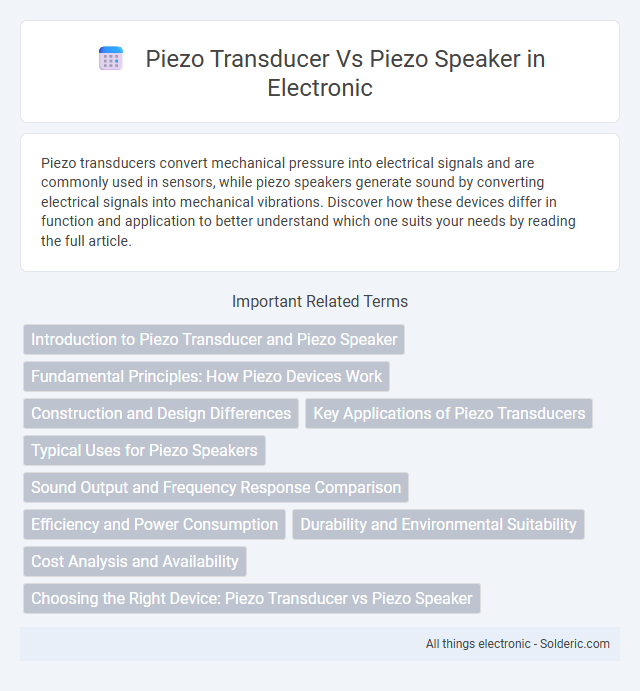 Piezo Transducer Vs Piezo Speaker in Electronic

Piezo transducers convert mechanical pressure into electrical signals and are commonly used in sensors, while piezo speakers generate sound by converting electrical signals into mechanical vibrations. Discover how these devices differ in function and application to better understand which one suits your needs by reading the full article.

Important Related Terms

Introduction to Piezo Transducer and Piezo Speaker

Fundamental Principles: How Piezo Devices Work

Construction and Design Differences

Key Applications of Piezo Transducers

Typical Uses for Piezo Speakers

Sound Output and Frequency Response Comparison

Efficiency and Power Consumption

Durability and Environmental Suitability

Cost Analysis and Availability

Choosing the Right Device: Piezo Transducer vs Piezo Speaker

All things electronic - Solderic.com