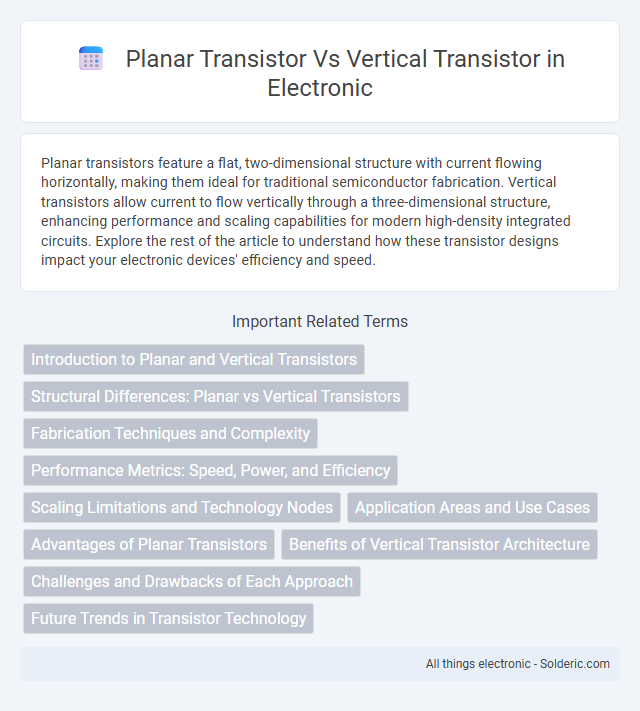 Planar Transistor Vs Vertical Transistor in Electronic

Planar transistors feature a flat, two-dimensional structure with current flowing horizontally, making them ideal for traditional semiconductor fabrication. Vertical transistors allow current to flow vertically through a three-dimensional structure, enhancing performance and scaling capabilities for modern high-density integrated circuits. Explore the rest of the article to understand how these transistor designs impact your electronic devices' efficiency and speed.

Important Related Terms

Introduction to Planar and Vertical Transistors

Structural Differences: Planar vs Vertical Transistors

Fabrication Techniques and Complexity

Performance Metrics: Speed, Power, and Efficiency

Scaling Limitations and Technology Nodes

Application Areas and Use Cases

Advantages of Planar Transistors

Benefits of Vertical Transistor Architecture

Challenges and Drawbacks of Each Approach

Future Trends in Transistor Technology

All things electronic - Solderic.com