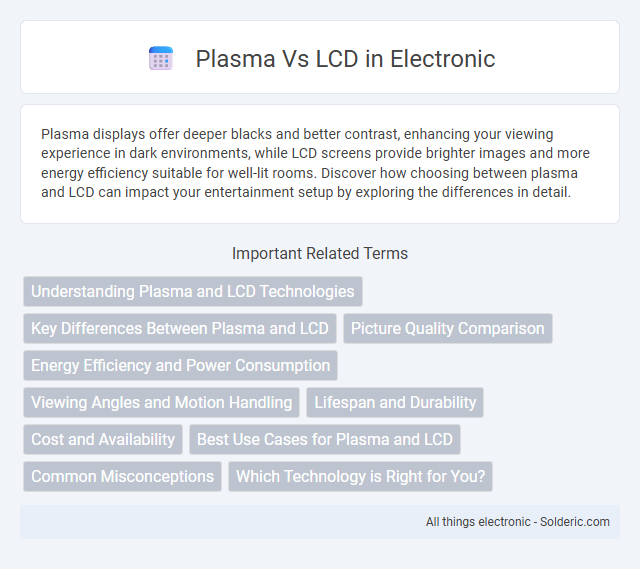 Plasma Vs LCD in Electronic

Plasma displays offer deeper blacks and better contrast, enhancing your viewing experience in dark environments, while LCD screens provide brighter images and more energy efficiency suitable for well-lit rooms. Discover how choosing between plasma and LCD can impact your entertainment setup by exploring the differences in detail.

Important Related Terms

Understanding Plasma and LCD Technologies

Key Differences Between Plasma and LCD

Picture Quality Comparison

Energy Efficiency and Power Consumption

Viewing Angles and Motion Handling

Lifespan and Durability

Cost and Availability

Best Use Cases for Plasma and LCD

Common Misconceptions

Which Technology is Right for You?

All things electronic - Solderic.com