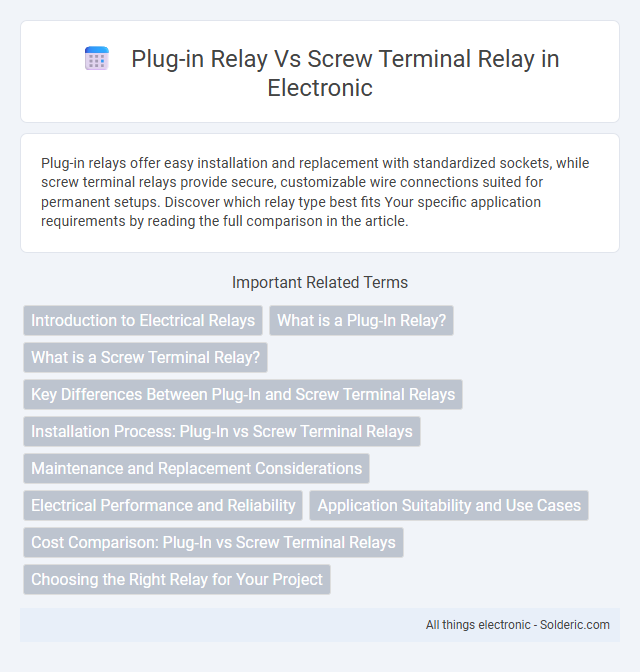 Plug-in Relay Vs Screw Terminal Relay in Electronic

Plug-in relays offer easy installation and replacement with standardized sockets, while screw terminal relays provide secure, customizable wire connections suited for permanent setups. Discover which relay type best fits Your specific application requirements by reading the full comparison in the article.

Important Related Terms

Introduction to Electrical Relays

What is a Plug-In Relay?

What is a Screw Terminal Relay?

Key Differences Between Plug-In and Screw Terminal Relays

Installation Process: Plug-In vs Screw Terminal Relays

Maintenance and Replacement Considerations

Electrical Performance and Reliability

Application Suitability and Use Cases

Cost Comparison: Plug-In vs Screw Terminal Relays

Choosing the Right Relay for Your Project

All things electronic - Solderic.com