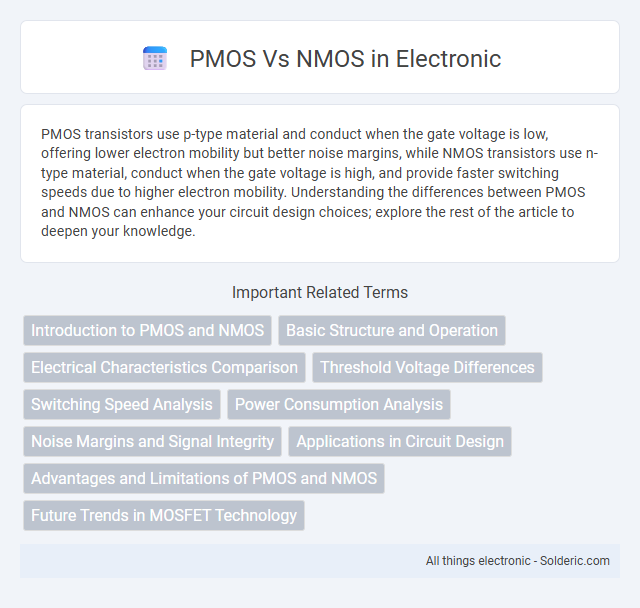 PMOS Vs NMOS in Electronic

PMOS transistors use p-type material and conduct when the gate voltage is low, offering lower electron mobility but better noise margins, while NMOS transistors use n-type material, conduct when the gate voltage is high, and provide faster switching speeds due to higher electron mobility. Understanding the differences between PMOS and NMOS can enhance your circuit design choices; explore the rest of the article to deepen your knowledge.

Important Related Terms

Introduction to PMOS and NMOS
Basic Structure and Operation
Electrical Characteristics Comparison
Threshold Voltage Differences
Switching Speed Analysis
Power Consumption Analysis
Noise Margins and Signal Integrity
Applications in Circuit Design
Advantages and Limitations of PMOS and NMOS
Future Trends in MOSFET Technology

All things electronic - Solderic.com