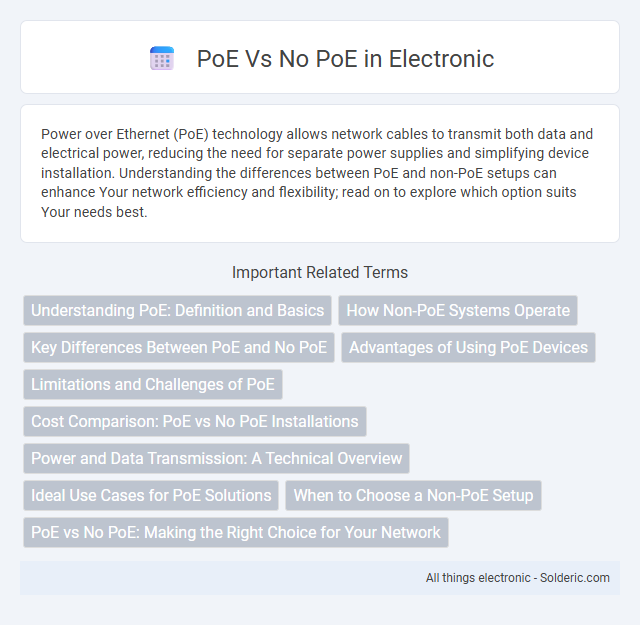 PoE Vs No PoE in Electronic

Power over Ethernet (PoE) technology allows network cables to transmit both data and electrical power, reducing the need for separate power supplies and simplifying device installation. Understanding the differences between PoE and non-PoE setups can enhance Your network efficiency and flexibility; read on to explore which option suits Your needs best.

Important Related Terms

Understanding PoE: Definition and Basics

How Non-PoE Systems Operate

Key Differences Between PoE and No PoE

Advantages of Using PoE Devices

Limitations and Challenges of PoE

Cost Comparison: PoE vs No PoE Installations

Power and Data Transmission: A Technical Overview

Ideal Use Cases for PoE Solutions

When to Choose a Non-PoE Setup

PoE vs No PoE: Making the Right Choice for Your Network

All things electronic - Solderic.com