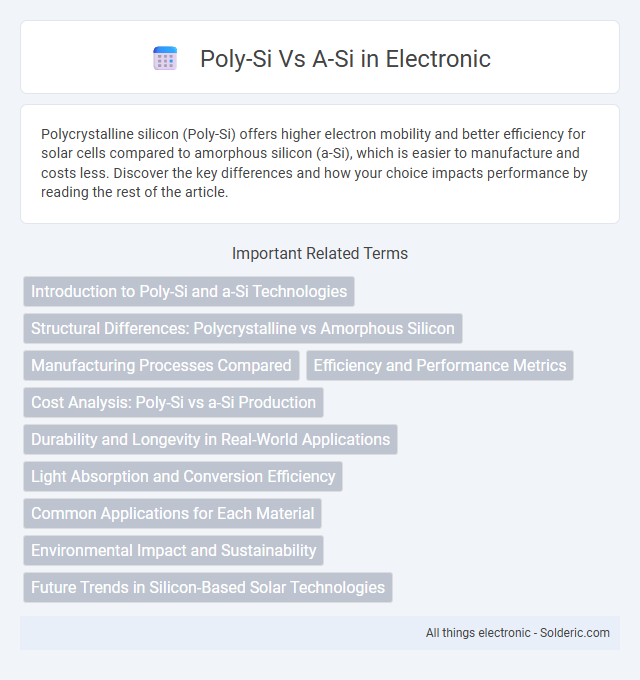 Poly-Si Vs A-Si in Electronic

Polycrystalline silicon (Poly-Si) offers higher electron mobility and better efficiency for solar cells compared to amorphous silicon (a-Si), which is easier to manufacture and costs less. Discover the key differences and how your choice impacts performance by reading the rest of the article.

Important Related Terms

Introduction to Poly-Si and a-Si Technologies

Structural Differences: Polycrystalline vs Amorphous Silicon

Manufacturing Processes Compared

Efficiency and Performance Metrics

Cost Analysis: Poly-Si vs a-Si Production

Durability and Longevity in Real-World Applications

Light Absorption and Conversion Efficiency

Common Applications for Each Material

Environmental Impact and Sustainability

Future Trends in Silicon-Based Solar Technologies

All things electronic - Solderic.com