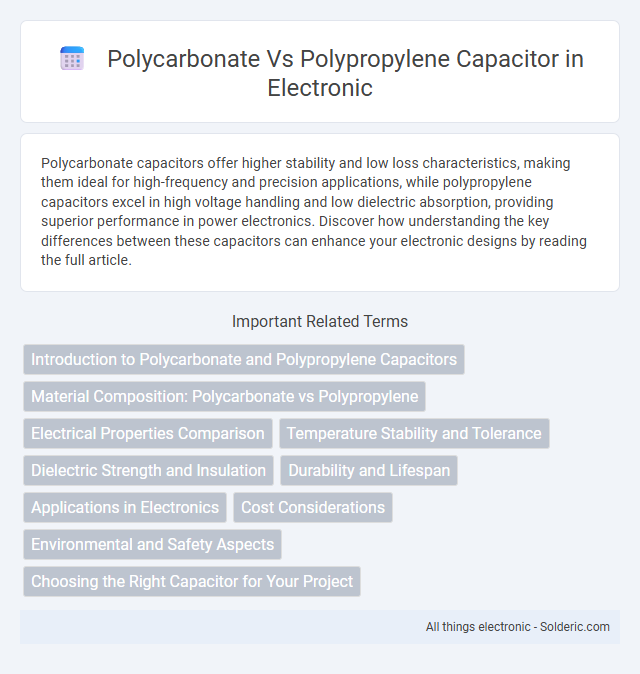 Polycarbonate Vs Polypropylene Capacitor in Electronic

Polycarbonate capacitors offer higher stability and low loss characteristics, making them ideal for high-frequency and precision applications, while polypropylene capacitors excel in high voltage handling and low dielectric absorption, providing superior performance in power electronics. Discover how understanding the key differences between these capacitors can enhance your electronic designs by reading the full article.

Important Related Terms

Introduction to Polycarbonate and Polypropylene Capacitors

Material Composition: Polycarbonate vs Polypropylene

Electrical Properties Comparison

Temperature Stability and Tolerance

Dielectric Strength and Insulation

Durability and Lifespan

Applications in Electronics

Cost Considerations

Environmental and Safety Aspects

Choosing the Right Capacitor for Your Project

All things electronic - Solderic.com