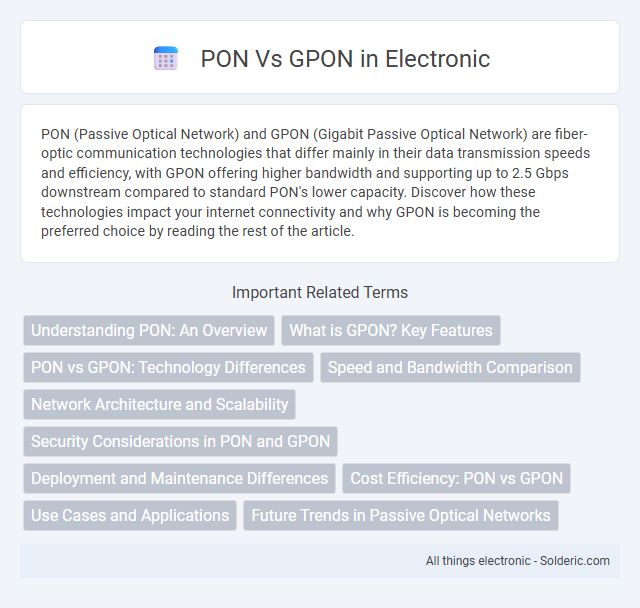 PON Vs GPON in Electronic

PON (Passive Optical Network) and GPON (Gigabit Passive Optical Network) are fiber-optic communication technologies that differ mainly in their data transmission speeds and efficiency, with GPON offering higher bandwidth and supporting up to 2.5 Gbps downstream compared to standard PON's lower capacity. Discover how these technologies impact your internet connectivity and why GPON is becoming the preferred choice by reading the rest of the article.

Important Related Terms

Understanding PON: An Overview

What is GPON? Key Features

PON vs GPON: Technology Differences

Speed and Bandwidth Comparison

Network Architecture and Scalability

Security Considerations in PON and GPON

Deployment and Maintenance Differences

Cost Efficiency: PON vs GPON

Use Cases and Applications

Future Trends in Passive Optical Networks

All things electronic - Solderic.com