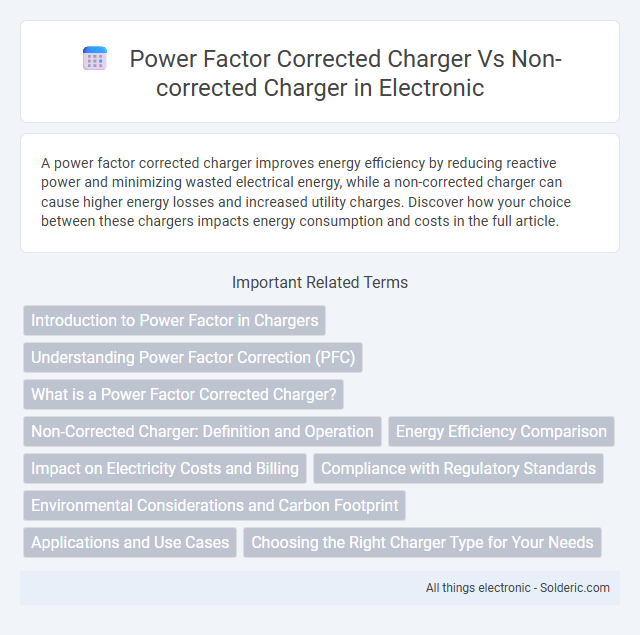 Power Factor Corrected Charger Vs Non-corrected Charger in Electronic

A power factor corrected charger improves energy efficiency by reducing reactive power and minimizing wasted electrical energy, while a non-corrected charger can cause higher energy losses and increased utility charges. Discover how your choice between these chargers impacts energy consumption and costs in the full article.

Important Related Terms

Introduction to Power Factor in Chargers

Understanding Power Factor Correction (PFC)

What is a Power Factor Corrected Charger?

Non-Corrected Charger: Definition and Operation

Energy Efficiency Comparison

Impact on Electricity Costs and Billing

Compliance with Regulatory Standards

Environmental Considerations and Carbon Footprint

Applications and Use Cases

Choosing the Right Charger Type for Your Needs

All things electronic - Solderic.com