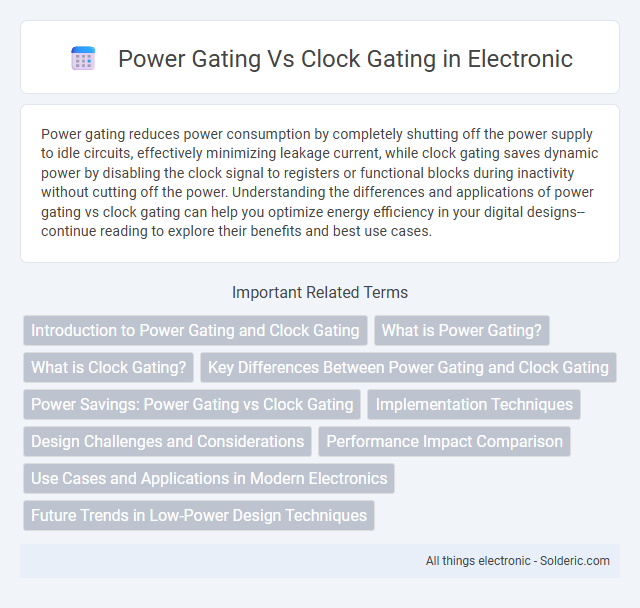 Power Gating Vs Clock Gating in Electronic

Power gating reduces power consumption by completely shutting off the power supply to idle circuits, effectively minimizing leakage current, while clock gating saves dynamic power by disabling the clock signal to registers or functional blocks during inactivity without cutting off the power. Understanding the differences and applications of power gating vs clock gating can help you optimize energy efficiency in your digital designs--continue reading to explore their benefits and best use cases.

Important Related Terms

Introduction to Power Gating and Clock Gating

What is Power Gating?

What is Clock Gating?

Key Differences Between Power Gating and Clock Gating

Power Savings: Power Gating vs Clock Gating

Implementation Techniques

Design Challenges and Considerations

Performance Impact Comparison

Use Cases and Applications in Modern Electronics

Future Trends in Low-Power Design Techniques

All things electronic - Solderic.com