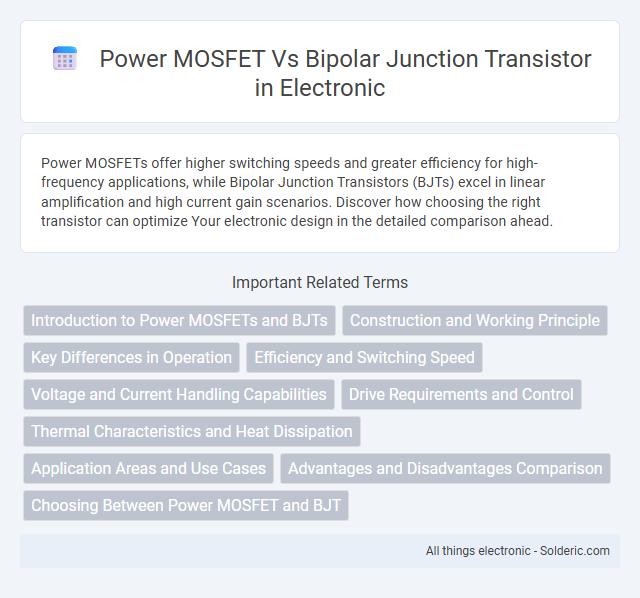 Power MOSFET Vs Bipolar Junction Transistor in Electronic

Power MOSFETs offer higher switching speeds and greater efficiency for high-frequency applications, while Bipolar Junction Transistors (BJTs) excel in linear amplification and high current gain scenarios. Discover how choosing the right transistor can optimize Your electronic design in the detailed comparison ahead.

Important Related Terms

Introduction to Power MOSFETs and BJTs
Construction and Working Principle
Key Differences in Operation
Efficiency and Switching Speed
Voltage and Current Handling Capabilities
Drive Requirements and Control
Thermal Characteristics and Heat Dissipation
Application Areas and Use Cases
Advantages and Disadvantages Comparison
Choosing Between Power MOSFET and BJT

All things electronic - Solderic.com