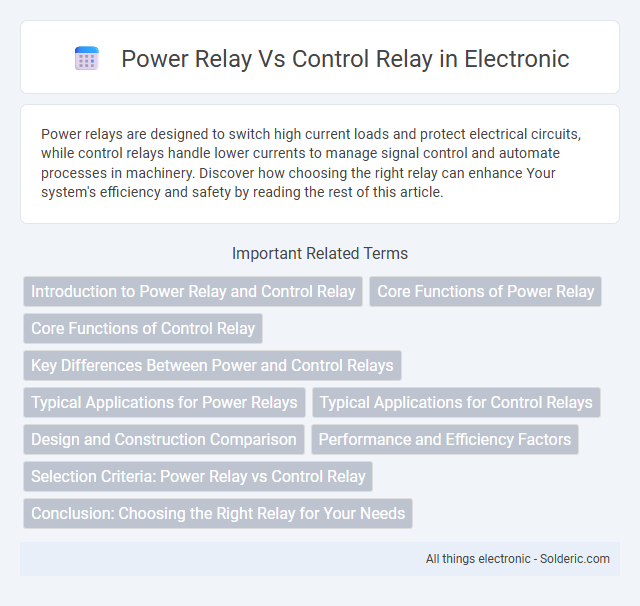 Power Relay Vs Control Relay in Electronic

Power relays are designed to switch high current loads and protect electrical circuits, while control relays handle lower currents to manage signal control and automate processes in machinery. Discover how choosing the right relay can enhance Your system's efficiency and safety by reading the rest of this article.

Important Related Terms

Introduction to Power Relay and Control Relay

Core Functions of Power Relay

Core Functions of Control Relay

Key Differences Between Power and Control Relays

Typical Applications for Power Relays

Typical Applications for Control Relays

Design and Construction Comparison

Performance and Efficiency Factors

Selection Criteria: Power Relay vs Control Relay

Conclusion: Choosing the Right Relay for Your Needs

All things electronic - Solderic.com