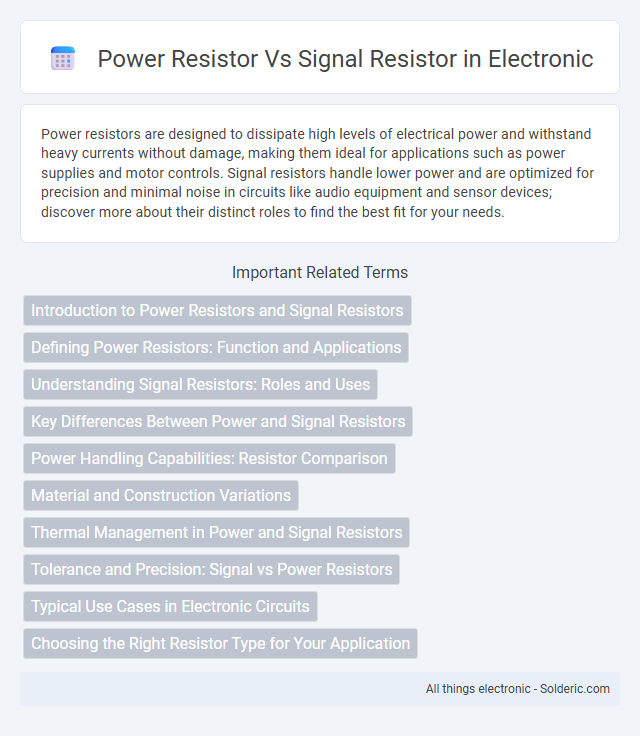 Power Resistor Vs Signal Resistor in Electronic

Power resistors are designed to dissipate high levels of electrical power and withstand heavy currents without damage, making them ideal for applications such as power supplies and motor controls. Signal resistors handle lower power and are optimized for precision and minimal noise in circuits like audio equipment and sensor devices; discover more about their distinct roles to find the best fit for your needs.

Important Related Terms

Introduction to Power Resistors and Signal Resistors

Defining Power Resistors: Function and Applications

Understanding Signal Resistors: Roles and Uses

Key Differences Between Power and Signal Resistors

Power Handling Capabilities: Resistor Comparison

Material and Construction Variations

Thermal Management in Power and Signal Resistors

Tolerance and Precision: Signal vs Power Resistors

Typical Use Cases in Electronic Circuits

Choosing the Right Resistor Type for Your Application

All things electronic - Solderic.com