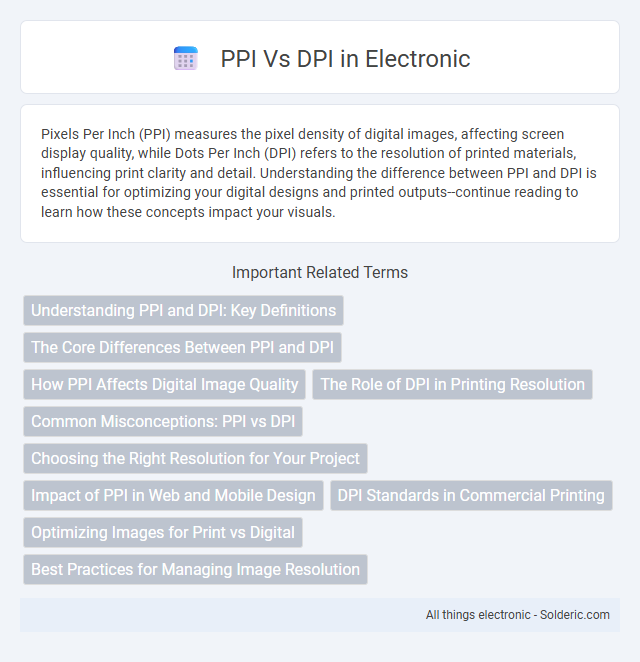 PPI Vs DPI in Electronic

Pixels Per Inch (PPI) measures the pixel density of digital images, affecting screen display quality, while Dots Per Inch (DPI) refers to the resolution of printed materials, influencing print clarity and detail. Understanding the difference between PPI and DPI is essential for optimizing your digital designs and printed outputs--continue reading to learn how these concepts impact your visuals.

Important Related Terms

Understanding PPI and DPI: Key Definitions

The Core Differences Between PPI and DPI

How PPI Affects Digital Image Quality

The Role of DPI in Printing Resolution

Common Misconceptions: PPI vs DPI

Choosing the Right Resolution for Your Project

Impact of PPI in Web and Mobile Design

DPI Standards in Commercial Printing

Optimizing Images for Print vs Digital

Best Practices for Managing Image Resolution

All things electronic - Solderic.com