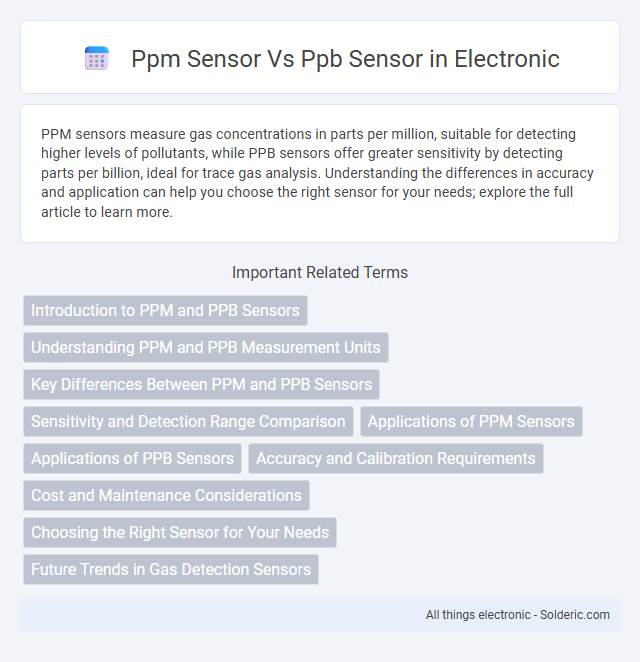 Ppm Sensor Vs Ppb Sensor in Electronic

PPM sensors measure gas concentrations in parts per million, suitable for detecting higher levels of pollutants, while PPB sensors offer greater sensitivity by detecting parts per billion, ideal for trace gas analysis. Understanding the differences in accuracy and application can help you choose the right sensor for your needs; explore the full article to learn more.

Important Related Terms

Introduction to PPM and PPB Sensors

Understanding PPM and PPB Measurement Units

Key Differences Between PPM and PPB Sensors

Sensitivity and Detection Range Comparison

Applications of PPM Sensors

Applications of PPB Sensors

Accuracy and Calibration Requirements

Cost and Maintenance Considerations

Choosing the Right Sensor for Your Needs

Future Trends in Gas Detection Sensors

All things electronic - Solderic.com