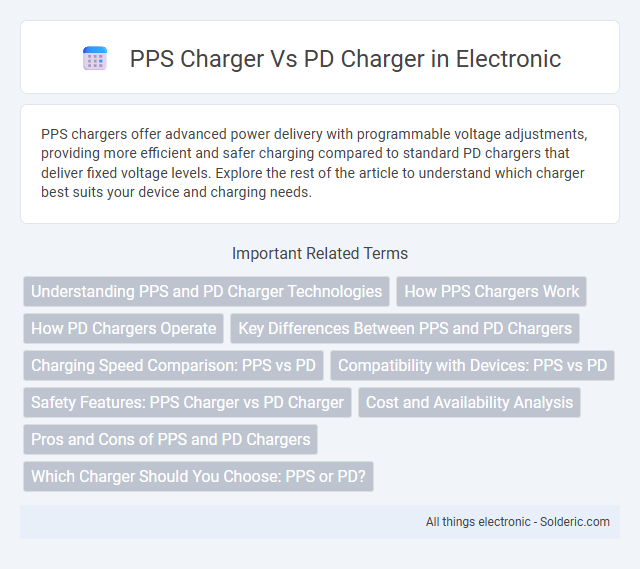 PPS Charger Vs PD Charger in Electronic

PPS chargers offer advanced power delivery with programmable voltage adjustments, providing more efficient and safer charging compared to standard PD chargers that deliver fixed voltage levels. Explore the rest of the article to understand which charger best suits your device and charging needs.

Important Related Terms

Understanding PPS and PD Charger Technologies

How PPS Chargers Work

How PD Chargers Operate

Key Differences Between PPS and PD Chargers

Charging Speed Comparison: PPS vs PD

Compatibility with Devices: PPS vs PD

Safety Features: PPS Charger vs PD Charger

Cost and Availability Analysis

Pros and Cons of PPS and PD Chargers

Which Charger Should You Choose: PPS or PD?

All things electronic - Solderic.com