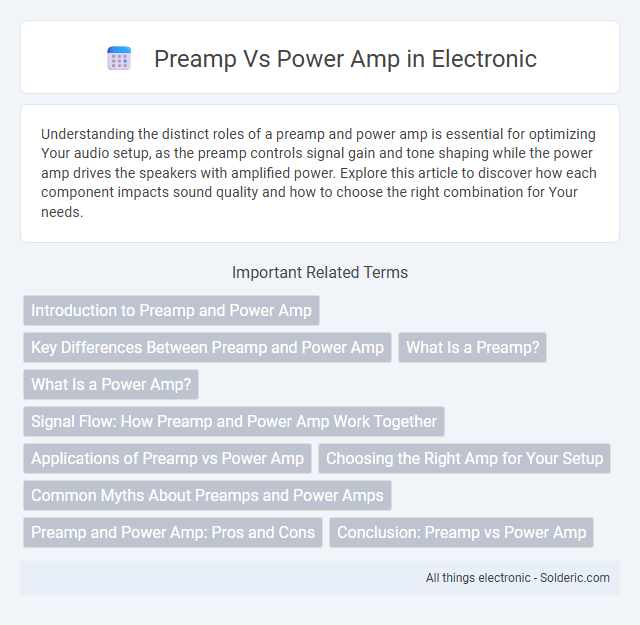 Preamp Vs Power Amp in Electronic

Understanding the distinct roles of a preamp and power amp is essential for optimizing Your audio setup, as the preamp controls signal gain and tone shaping while the power amp drives the speakers with amplified power. Explore this article to discover how each component impacts sound quality and how to choose the right combination for Your needs.

Important Related Terms

Introduction to Preamp and Power Amp

Key Differences Between Preamp and Power Amp

What Is a Preamp?

What Is a Power Amp?

Signal Flow: How Preamp and Power Amp Work Together

Applications of Preamp vs Power Amp

Choosing the Right Amp for Your Setup

Common Myths About Preamps and Power Amps

Preamp and Power Amp: Pros and Cons

Conclusion: Preamp vs Power Amp

All things electronic - Solderic.com