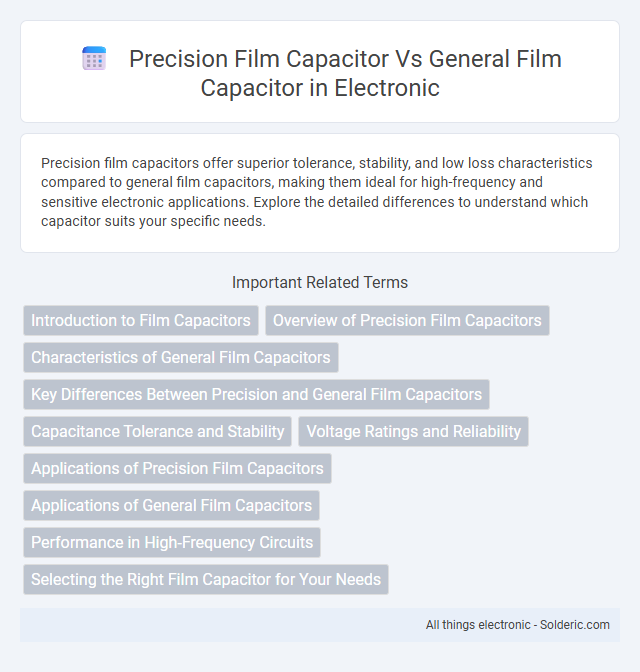 Precision Film Capacitor Vs General Film Capacitor in Electronic

Precision film capacitors offer superior tolerance, stability, and low loss characteristics compared to general film capacitors, making them ideal for high-frequency and sensitive electronic applications. Explore the detailed differences to understand which capacitor suits your specific needs.

Important Related Terms

Introduction to Film Capacitors

Overview of Precision Film Capacitors

Characteristics of General Film Capacitors

Key Differences Between Precision and General Film Capacitors

Capacitance Tolerance and Stability

Voltage Ratings and Reliability

Applications of Precision Film Capacitors

Applications of General Film Capacitors

Performance in High-Frequency Circuits

Selecting the Right Film Capacitor for Your Needs

All things electronic - Solderic.com