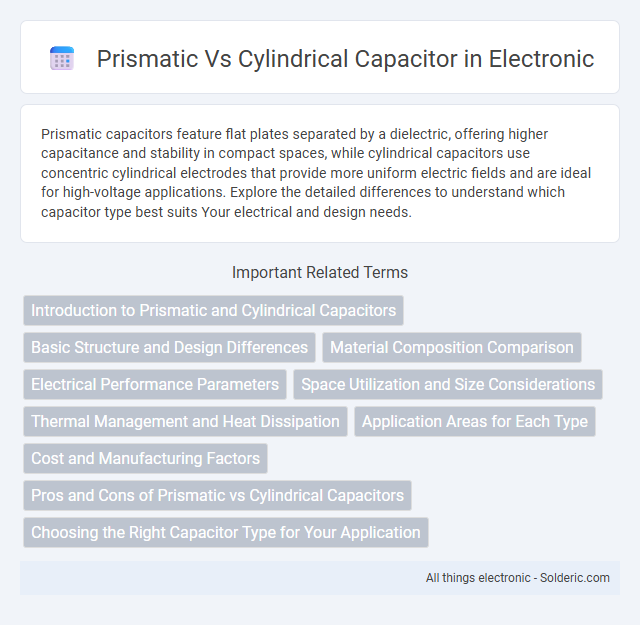 Prismatic Vs Cylindrical Capacitor in Electronic

Prismatic capacitors feature flat plates separated by a dielectric, offering higher capacitance and stability in compact spaces, while cylindrical capacitors use concentric cylindrical electrodes that provide more uniform electric fields and are ideal for high-voltage applications. Explore the detailed differences to understand which capacitor type best suits Your electrical and design needs.

Important Related Terms

Introduction to Prismatic and Cylindrical Capacitors

Basic Structure and Design Differences

Material Composition Comparison

Electrical Performance Parameters

Space Utilization and Size Considerations

Thermal Management and Heat Dissipation

Application Areas for Each Type

Cost and Manufacturing Factors

Pros and Cons of Prismatic vs Cylindrical Capacitors

Choosing the Right Capacitor Type for Your Application

All things electronic - Solderic.com