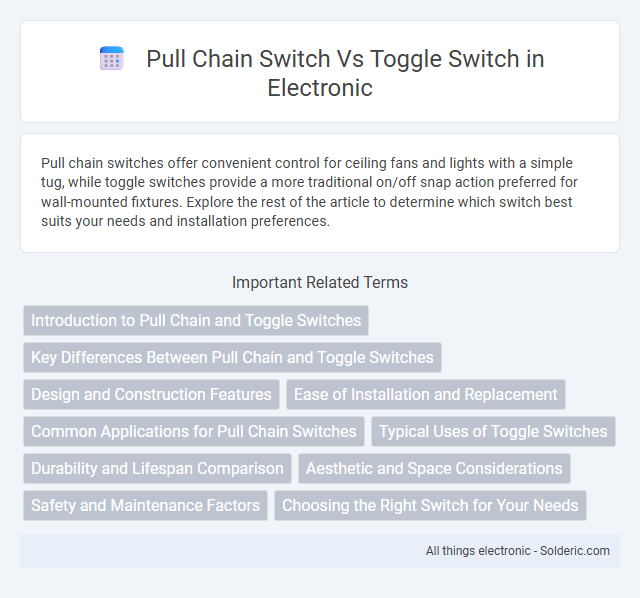 Pull Chain Switch Vs Toggle Switch in Electronic

Pull chain switches offer convenient control for ceiling fans and lights with a simple tug, while toggle switches provide a more traditional on/off snap action preferred for wall-mounted fixtures. Explore the rest of the article to determine which switch best suits your needs and installation preferences.

Important Related Terms

Introduction to Pull Chain and Toggle Switches

Key Differences Between Pull Chain and Toggle Switches

Design and Construction Features

Ease of Installation and Replacement

Common Applications for Pull Chain Switches

Typical Uses of Toggle Switches

Durability and Lifespan Comparison

Aesthetic and Space Considerations

Safety and Maintenance Factors

Choosing the Right Switch for Your Needs

All things electronic - Solderic.com