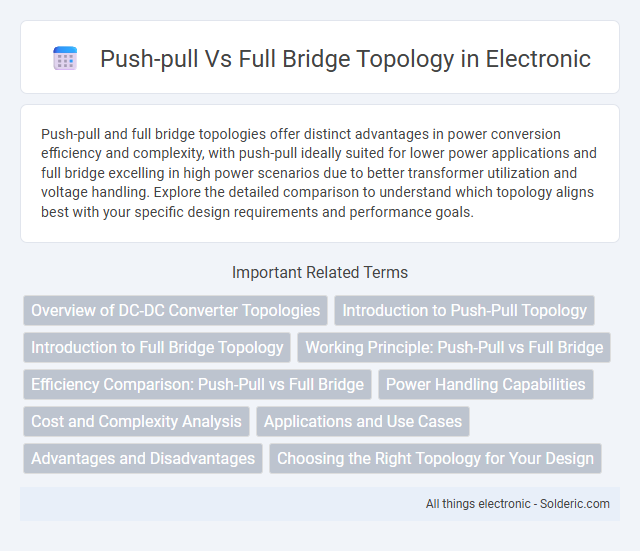 Push-pull Vs Full Bridge Topology in Electronic

Push-pull and full bridge topologies offer distinct advantages in power conversion efficiency and complexity, with push-pull ideally suited for lower power applications and full bridge excelling in high power scenarios due to better transformer utilization and voltage handling. Explore the detailed comparison to understand which topology aligns best with your specific design requirements and performance goals.

Important Related Terms

Overview of DC-DC Converter Topologies

Introduction to Push-Pull Topology

Introduction to Full Bridge Topology

Working Principle: Push-Pull vs Full Bridge

Efficiency Comparison: Push-Pull vs Full Bridge

Power Handling Capabilities

Cost and Complexity Analysis

Applications and Use Cases

Advantages and Disadvantages

Choosing the Right Topology for Your Design

All things electronic - Solderic.com