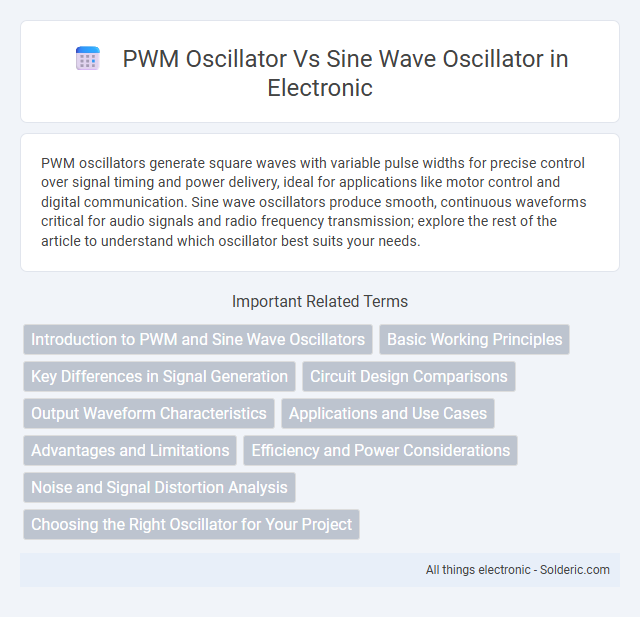 PWM Oscillator Vs Sine Wave Oscillator in Electronic

PWM oscillators generate square waves with variable pulse widths for precise control over signal timing and power delivery, ideal for applications like motor control and digital communication. Sine wave oscillators produce smooth, continuous waveforms critical for audio signals and radio frequency transmission; explore the rest of the article to understand which oscillator best suits your needs.

Important Related Terms

Introduction to PWM and Sine Wave Oscillators

Basic Working Principles

Key Differences in Signal Generation

Circuit Design Comparisons

Output Waveform Characteristics

Applications and Use Cases

Advantages and Limitations

Efficiency and Power Considerations

Noise and Signal Distortion Analysis

Choosing the Right Oscillator for Your Project

All things electronic - Solderic.com