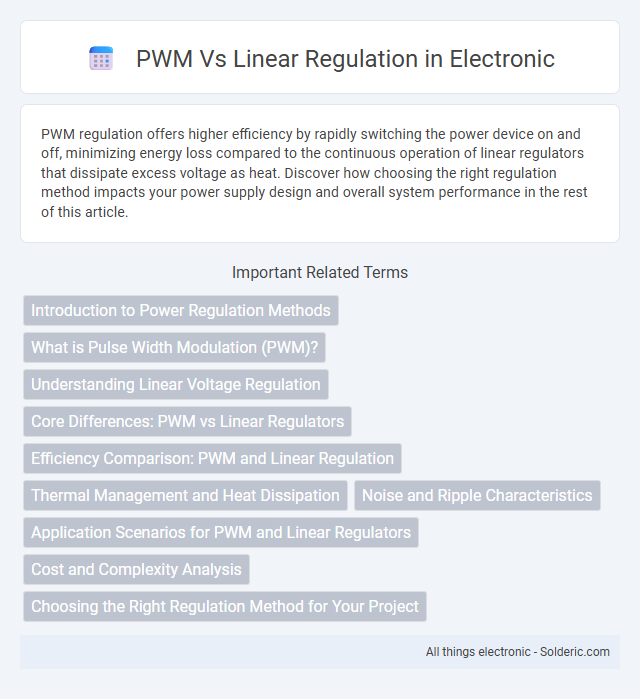 PWM Vs Linear Regulation in Electronic

PWM regulation offers higher efficiency by rapidly switching the power device on and off, minimizing energy loss compared to the continuous operation of linear regulators that dissipate excess voltage as heat. Discover how choosing the right regulation method impacts your power supply design and overall system performance in the rest of this article.

Important Related Terms

Introduction to Power Regulation Methods

What is Pulse Width Modulation (PWM)?

Understanding Linear Voltage Regulation

Core Differences: PWM vs Linear Regulators

Efficiency Comparison: PWM and Linear Regulation

Thermal Management and Heat Dissipation

Noise and Ripple Characteristics

Application Scenarios for PWM and Linear Regulators

Cost and Complexity Analysis

Choosing the Right Regulation Method for Your Project

All things electronic - Solderic.com