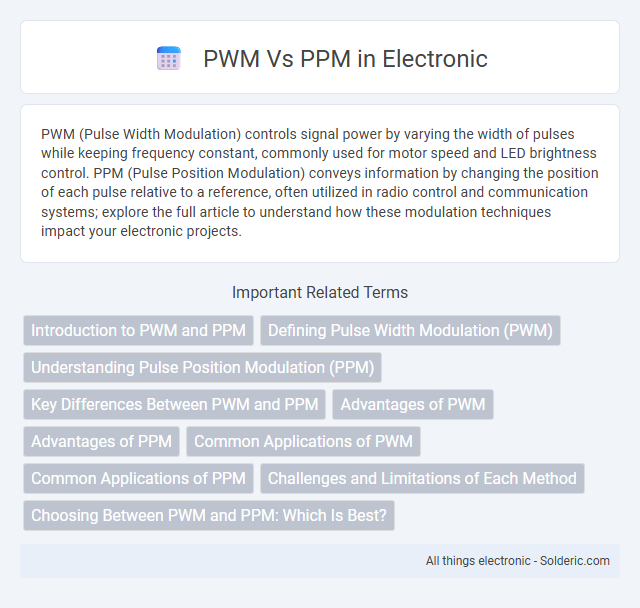 PWM Vs PPM in Electronic

PWM (Pulse Width Modulation) controls signal power by varying the width of pulses while keeping frequency constant, commonly used for motor speed and LED brightness control. PPM (Pulse Position Modulation) conveys information by changing the position of each pulse relative to a reference, often utilized in radio control and communication systems; explore the full article to understand how these modulation techniques impact your electronic projects.

Important Related Terms

Introduction to PWM and PPM

Defining Pulse Width Modulation (PWM)

Understanding Pulse Position Modulation (PPM)

Key Differences Between PWM and PPM

Advantages of PWM

Advantages of PPM

Common Applications of PWM

Common Applications of PPM

Challenges and Limitations of Each Method

Choosing Between PWM and PPM: Which Is Best?

All things electronic - Solderic.com