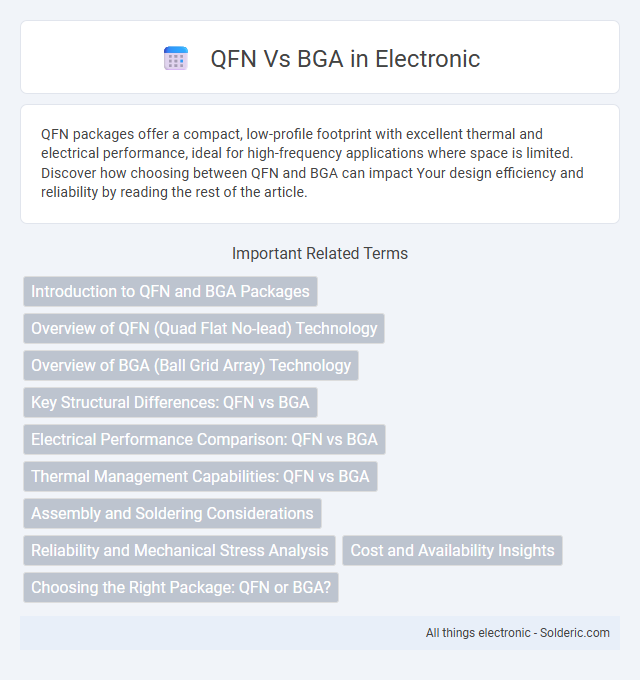 QFN Vs BGA in Electronic

QFN packages offer a compact, low-profile footprint with excellent thermal and electrical performance, ideal for high-frequency applications where space is limited. Discover how choosing between QFN and BGA can impact Your design efficiency and reliability by reading the rest of the article.

Important Related Terms

Introduction to QFN and BGA Packages

Overview of QFN (Quad Flat No-lead) Technology

Overview of BGA (Ball Grid Array) Technology

Key Structural Differences: QFN vs BGA

Electrical Performance Comparison: QFN vs BGA

Thermal Management Capabilities: QFN vs BGA

Assembly and Soldering Considerations

Reliability and Mechanical Stress Analysis

Cost and Availability Insights

Choosing the Right Package: QFN or BGA?

All things electronic - Solderic.com