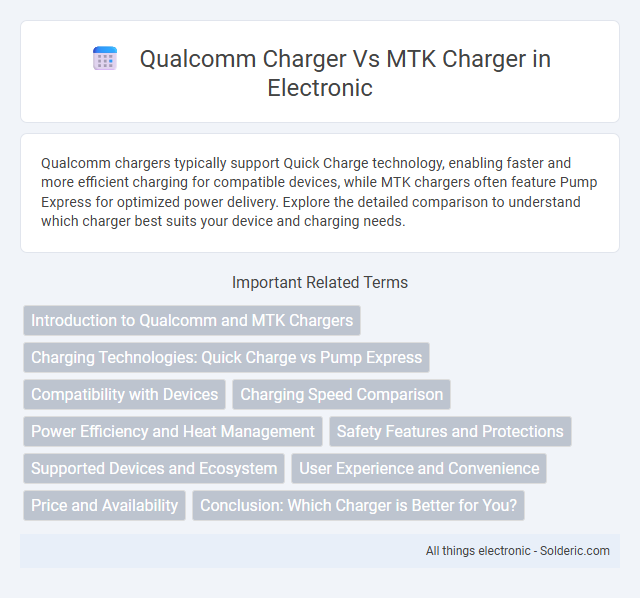 Qualcomm Charger Vs MTK Charger in Electronic

Qualcomm chargers typically support Quick Charge technology, enabling faster and more efficient charging for compatible devices, while MTK chargers often feature Pump Express for optimized power delivery. Explore the detailed comparison to understand which charger best suits your device and charging needs.

Important Related Terms

Introduction to Qualcomm and MTK Chargers

Charging Technologies: Quick Charge vs Pump Express

Compatibility with Devices

Charging Speed Comparison

Power Efficiency and Heat Management

Safety Features and Protections

Supported Devices and Ecosystem

User Experience and Convenience

Price and Availability

Conclusion: Which Charger is Better for You?

All things electronic - Solderic.com