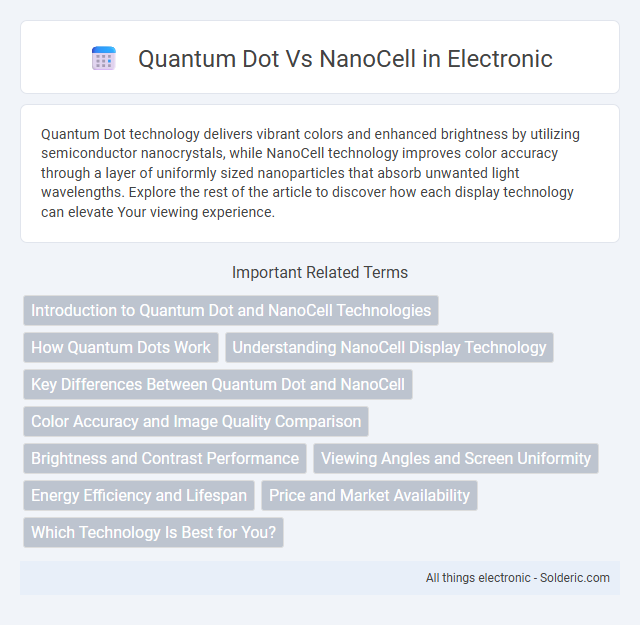 Quantum Dot Vs NanoCell in Electronic

Quantum Dot technology delivers vibrant colors and enhanced brightness by utilizing semiconductor nanocrystals, while NanoCell technology improves color accuracy through a layer of uniformly sized nanoparticles that absorb unwanted light wavelengths. Explore the rest of the article to discover how each display technology can elevate Your viewing experience.

Important Related Terms

Introduction to Quantum Dot and NanoCell Technologies

How Quantum Dots Work

Understanding NanoCell Display Technology

Key Differences Between Quantum Dot and NanoCell

Color Accuracy and Image Quality Comparison

Brightness and Contrast Performance

Viewing Angles and Screen Uniformity

Energy Efficiency and Lifespan

Price and Market Availability

Which Technology Is Best for You?

All things electronic - Solderic.com