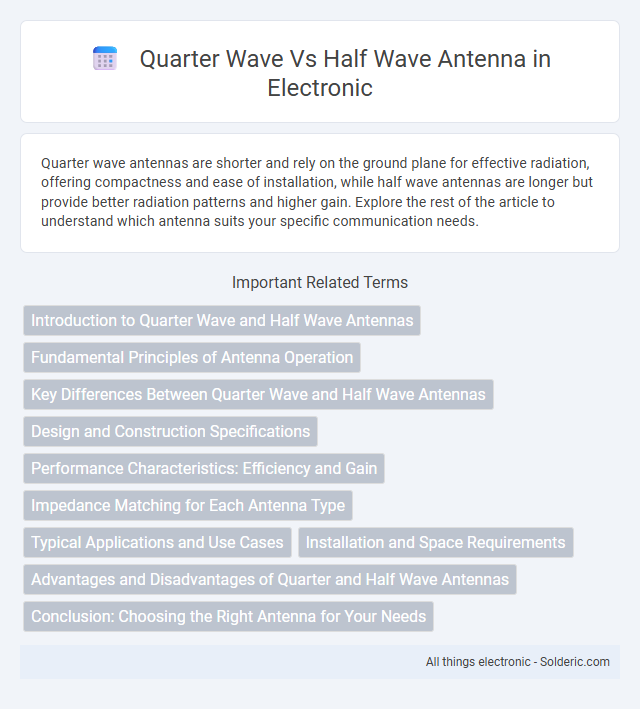 Quarter Wave Vs Half Wave Antenna in Electronic

Quarter wave antennas are shorter and rely on the ground plane for effective radiation, offering compactness and ease of installation, while half wave antennas are longer but provide better radiation patterns and higher gain. Explore the rest of the article to understand which antenna suits your specific communication needs.

Important Related Terms

Introduction to Quarter Wave and Half Wave Antennas

Fundamental Principles of Antenna Operation

Key Differences Between Quarter Wave and Half Wave Antennas

Design and Construction Specifications

Performance Characteristics: Efficiency and Gain

Impedance Matching for Each Antenna Type

Typical Applications and Use Cases

Installation and Space Requirements

Advantages and Disadvantages of Quarter and Half Wave Antennas

Conclusion: Choosing the Right Antenna for Your Needs

All things electronic - Solderic.com