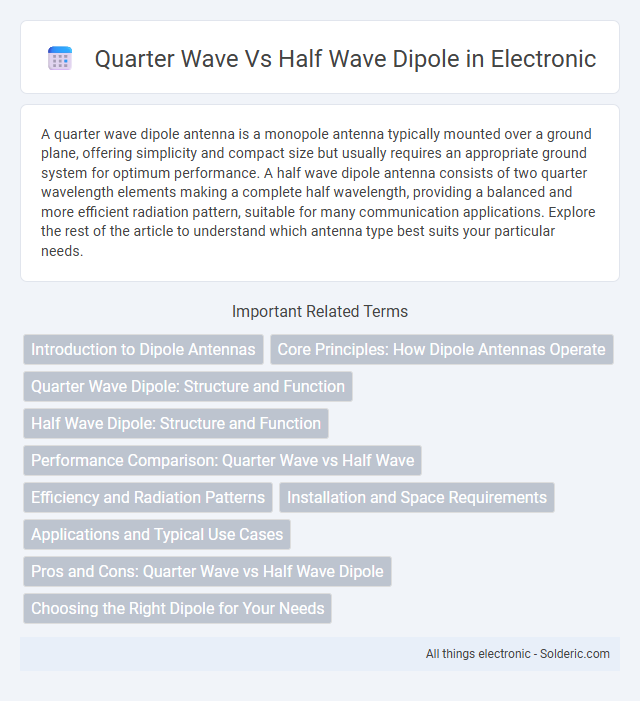 Quarter Wave Vs Half Wave Dipole in Electronic

A quarter wave dipole antenna is a monopole antenna typically mounted over a ground plane, offering simplicity and compact size but usually requires an appropriate ground system for optimum performance. A half wave dipole antenna consists of two quarter wavelength elements making a complete half wavelength, providing a balanced and more efficient radiation pattern, suitable for many communication applications. Explore the rest of the article to understand which antenna type best suits your particular needs.

Important Related Terms

Introduction to Dipole Antennas

Core Principles: How Dipole Antennas Operate

Quarter Wave Dipole: Structure and Function

Half Wave Dipole: Structure and Function

Performance Comparison: Quarter Wave vs Half Wave

Efficiency and Radiation Patterns

Installation and Space Requirements

Applications and Typical Use Cases

Pros and Cons: Quarter Wave vs Half Wave Dipole

Choosing the Right Dipole for Your Needs

All things electronic - Solderic.com