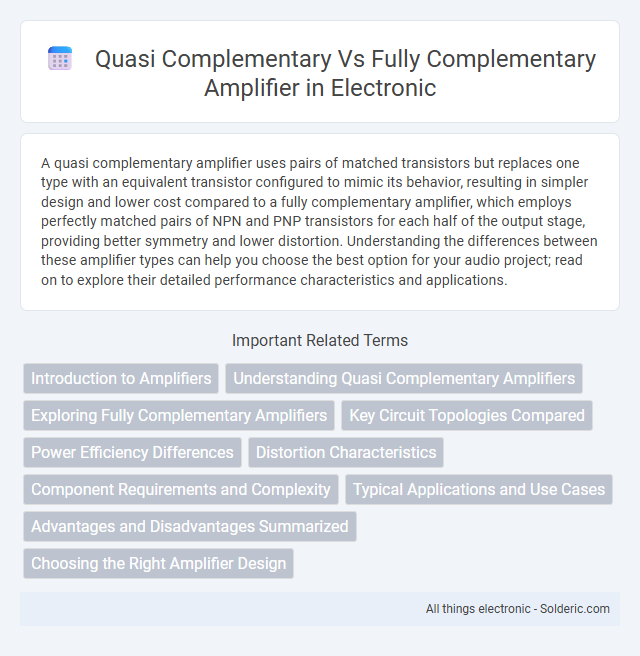 Quasi Complementary Vs Fully Complementary Amplifier in Electronic

A quasi complementary amplifier uses pairs of matched transistors but replaces one type with an equivalent transistor configured to mimic its behavior, resulting in simpler design and lower cost compared to a fully complementary amplifier, which employs perfectly matched pairs of NPN and PNP transistors for each half of the output stage, providing better symmetry and lower distortion. Understanding the differences between these amplifier types can help you choose the best option for your audio project; read on to explore their detailed performance characteristics and applications.

Important Related Terms

Introduction to Amplifiers

Understanding Quasi Complementary Amplifiers

Exploring Fully Complementary Amplifiers

Key Circuit Topologies Compared

Power Efficiency Differences

Distortion Characteristics

Component Requirements and Complexity

Typical Applications and Use Cases

Advantages and Disadvantages Summarized

Choosing the Right Amplifier Design

All things electronic - Solderic.com