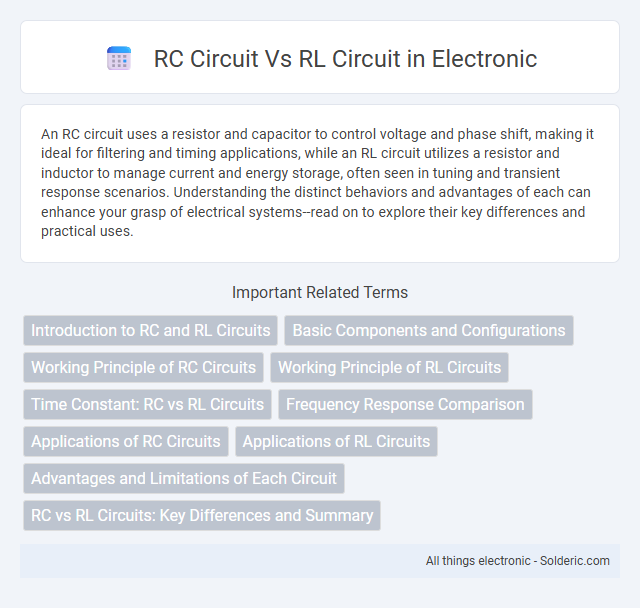 RC Circuit Vs RL Circuit in Electronic

An RC circuit uses a resistor and capacitor to control voltage and phase shift, making it ideal for filtering and timing applications, while an RL circuit utilizes a resistor and inductor to manage current and energy storage, often seen in tuning and transient response scenarios. Understanding the distinct behaviors and advantages of each can enhance your grasp of electrical systems--read on to explore their key differences and practical uses.

Important Related Terms

Introduction to RC and RL Circuits

Basic Components and Configurations

Working Principle of RC Circuits

Working Principle of RL Circuits

Time Constant: RC vs RL Circuits

Frequency Response Comparison

Applications of RC Circuits

Applications of RL Circuits

Advantages and Limitations of Each Circuit

RC vs RL Circuits: Key Differences and Summary

All things electronic - Solderic.com