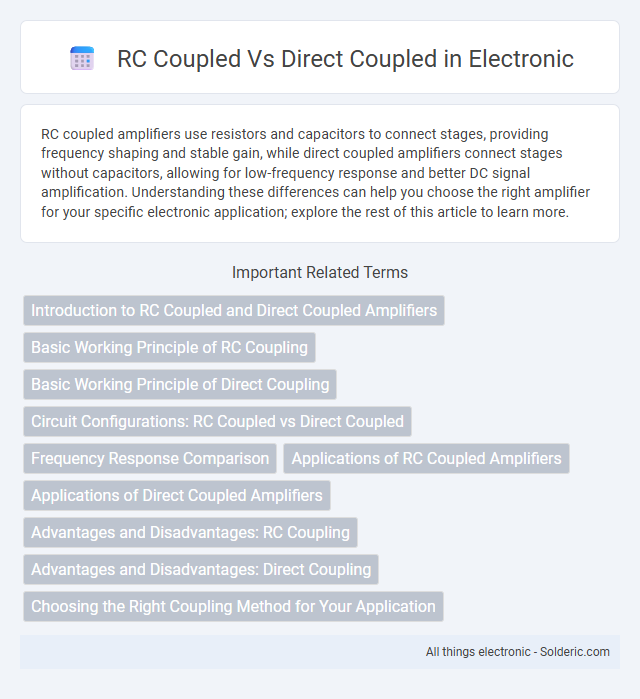 RC Coupled Vs Direct Coupled in Electronic

RC coupled amplifiers use resistors and capacitors to connect stages, providing frequency shaping and stable gain, while direct coupled amplifiers connect stages without capacitors, allowing for low-frequency response and better DC signal amplification. Understanding these differences can help you choose the right amplifier for your specific electronic application; explore the rest of this article to learn more.

Important Related Terms

Introduction to RC Coupled and Direct Coupled Amplifiers

Basic Working Principle of RC Coupling

Basic Working Principle of Direct Coupling

Circuit Configurations: RC Coupled vs Direct Coupled

Frequency Response Comparison

Applications of RC Coupled Amplifiers

Applications of Direct Coupled Amplifiers

Advantages and Disadvantages: RC Coupling

Advantages and Disadvantages: Direct Coupling

Choosing the Right Coupling Method for Your Application

All things electronic - Solderic.com