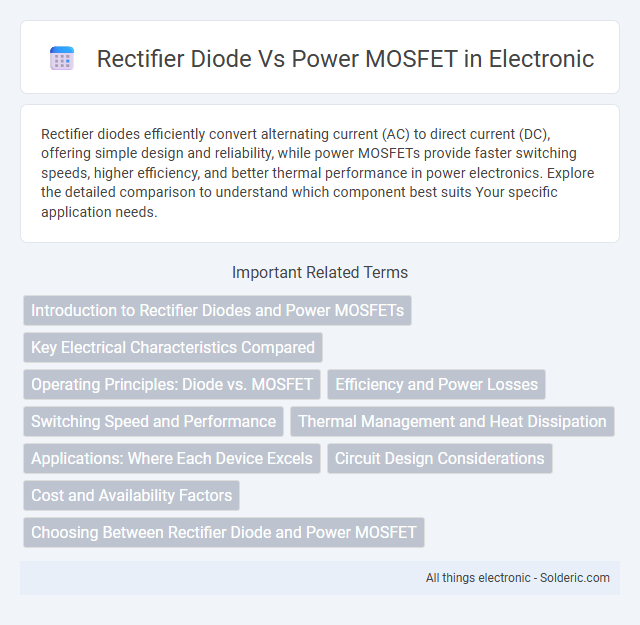 Rectifier Diode Vs Power MOSFET in Electronic

Rectifier diodes efficiently convert alternating current (AC) to direct current (DC), offering simple design and reliability, while power MOSFETs provide faster switching speeds, higher efficiency, and better thermal performance in power electronics. Explore the detailed comparison to understand which component best suits Your specific application needs.

Important Related Terms

Introduction to Rectifier Diodes and Power MOSFETs

Key Electrical Characteristics Compared

Operating Principles: Diode vs. MOSFET

Efficiency and Power Losses

Switching Speed and Performance

Thermal Management and Heat Dissipation

Applications: Where Each Device Excels

Circuit Design Considerations

Cost and Availability Factors

Choosing Between Rectifier Diode and Power MOSFET

All things electronic - Solderic.com