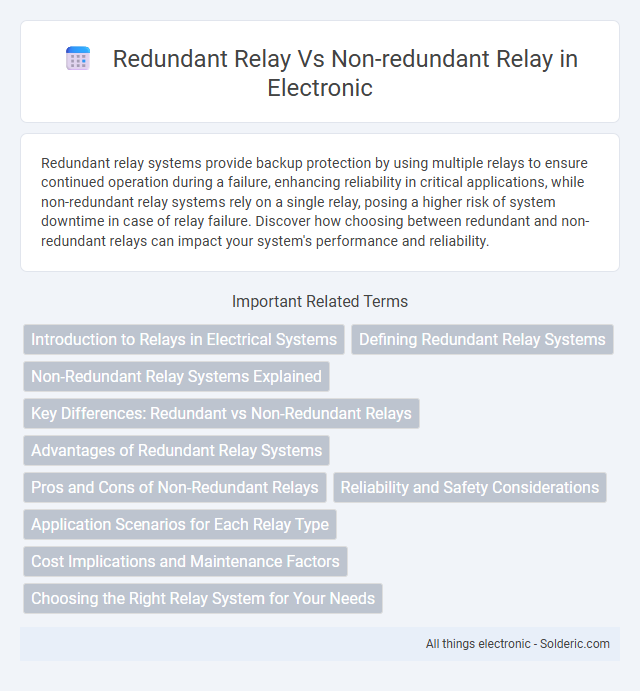 Redundant Relay Vs Non-redundant Relay in Electronic

Redundant relay systems provide backup protection by using multiple relays to ensure continued operation during a failure, enhancing reliability in critical applications, while non-redundant relay systems rely on a single relay, posing a higher risk of system downtime in case of relay failure. Discover how choosing between redundant and non-redundant relays can impact your system's performance and reliability.

Important Related Terms

Introduction to Relays in Electrical Systems

Defining Redundant Relay Systems

Non-Redundant Relay Systems Explained

Key Differences: Redundant vs Non-Redundant Relays

Advantages of Redundant Relay Systems

Pros and Cons of Non-Redundant Relays

Reliability and Safety Considerations

Application Scenarios for Each Relay Type

Cost Implications and Maintenance Factors

Choosing the Right Relay System for Your Needs

All things electronic - Solderic.com