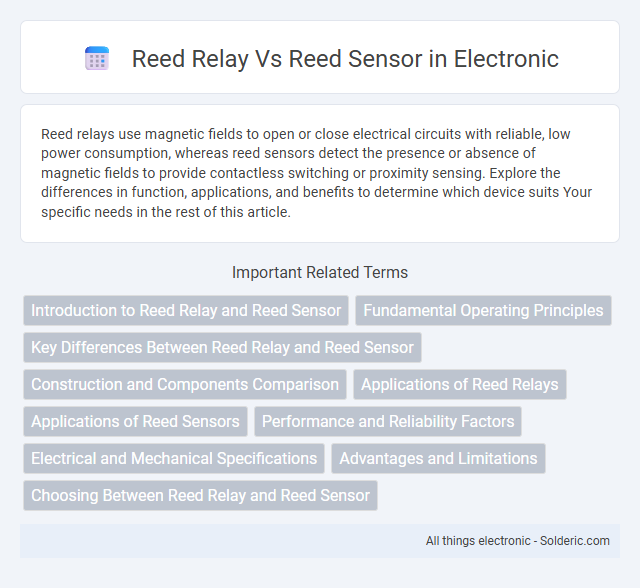 Reed Relay Vs Reed Sensor in Electronic

Reed relays use magnetic fields to open or close electrical circuits with reliable, low power consumption, whereas reed sensors detect the presence or absence of magnetic fields to provide contactless switching or proximity sensing. Explore the differences in function, applications, and benefits to determine which device suits Your specific needs in the rest of this article.

Important Related Terms

Introduction to Reed Relay and Reed Sensor
Fundamental Operating Principles
Key Differences Between Reed Relay and Reed Sensor
Construction and Components Comparison
Applications of Reed Relays
Applications of Reed Sensors
Performance and Reliability Factors
Electrical and Mechanical Specifications
Advantages and Limitations
Choosing Between Reed Relay and Reed Sensor

All things electronic - Solderic.com