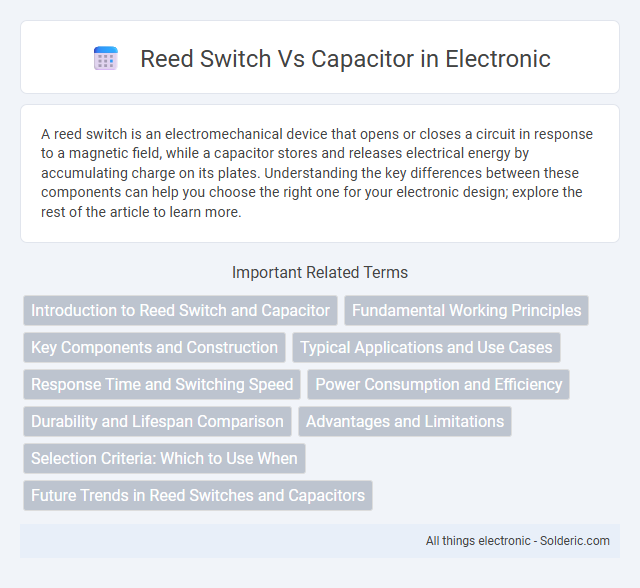 Reed Switch Vs Capacitor in Electronic

A reed switch is an electromechanical device that opens or closes a circuit in response to a magnetic field, while a capacitor stores and releases electrical energy by accumulating charge on its plates. Understanding the key differences between these components can help you choose the right one for your electronic design; explore the rest of the article to learn more.

Important Related Terms

Introduction to Reed Switch and Capacitor

Fundamental Working Principles

Key Components and Construction

Typical Applications and Use Cases

Response Time and Switching Speed

Power Consumption and Efficiency

Durability and Lifespan Comparison

Advantages and Limitations

Selection Criteria: Which to Use When

Future Trends in Reed Switches and Capacitors

All things electronic - Solderic.com