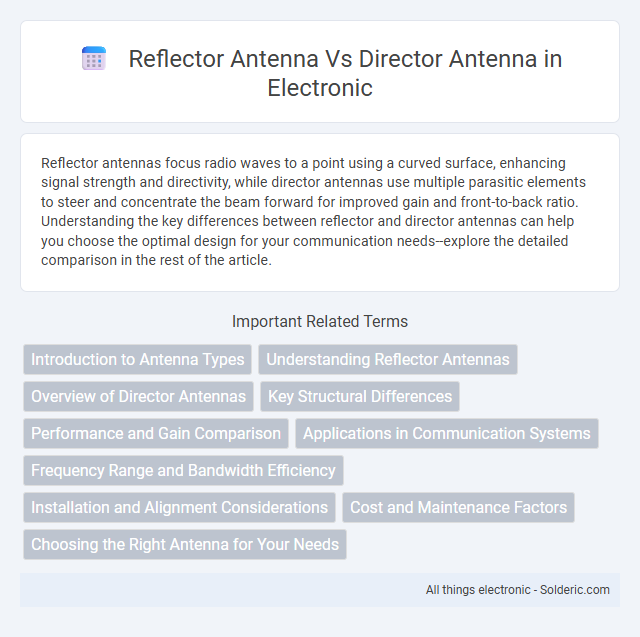 Reflector Antenna Vs Director Antenna in Electronic

Reflector antennas focus radio waves to a point using a curved surface, enhancing signal strength and directivity, while director antennas use multiple parasitic elements to steer and concentrate the beam forward for improved gain and front-to-back ratio. Understanding the key differences between reflector and director antennas can help you choose the optimal design for your communication needs--explore the detailed comparison in the rest of the article.

Important Related Terms

Introduction to Antenna Types
Understanding Reflector Antennas
Overview of Director Antennas
Key Structural Differences
Performance and Gain Comparison
Applications in Communication Systems
Frequency Range and Bandwidth Efficiency
Installation and Alignment Considerations
Cost and Maintenance Factors
Choosing the Right Antenna for Your Needs

All things electronic - Solderic.com