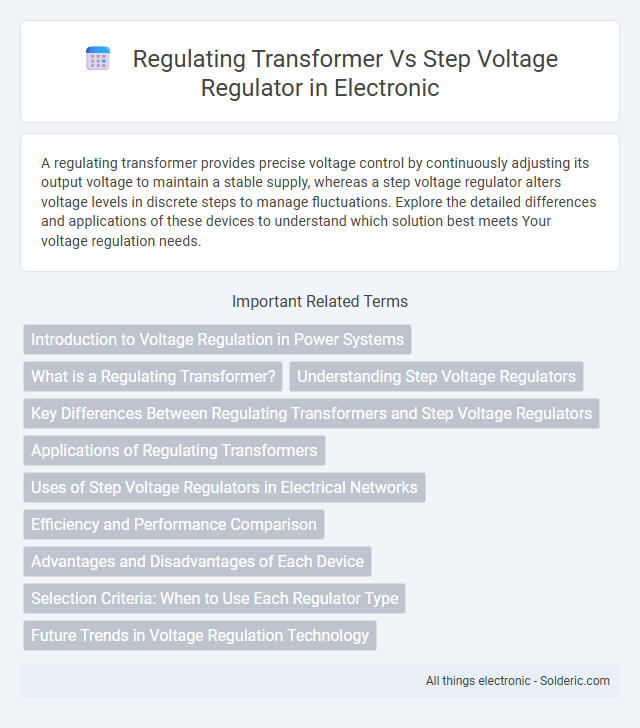 Regulating Transformer Vs Step Voltage Regulator in Electronic

A regulating transformer provides precise voltage control by continuously adjusting its output voltage to maintain a stable supply, whereas a step voltage regulator alters voltage levels in discrete steps to manage fluctuations. Explore the detailed differences and applications of these devices to understand which solution best meets Your voltage regulation needs.

Important Related Terms

Introduction to Voltage Regulation in Power Systems

What is a Regulating Transformer?

Understanding Step Voltage Regulators

Key Differences Between Regulating Transformers and Step Voltage Regulators

Applications of Regulating Transformers

Uses of Step Voltage Regulators in Electrical Networks

Efficiency and Performance Comparison

Advantages and Disadvantages of Each Device

Selection Criteria: When to Use Each Regulator Type

Future Trends in Voltage Regulation Technology

All things electronic - Solderic.com