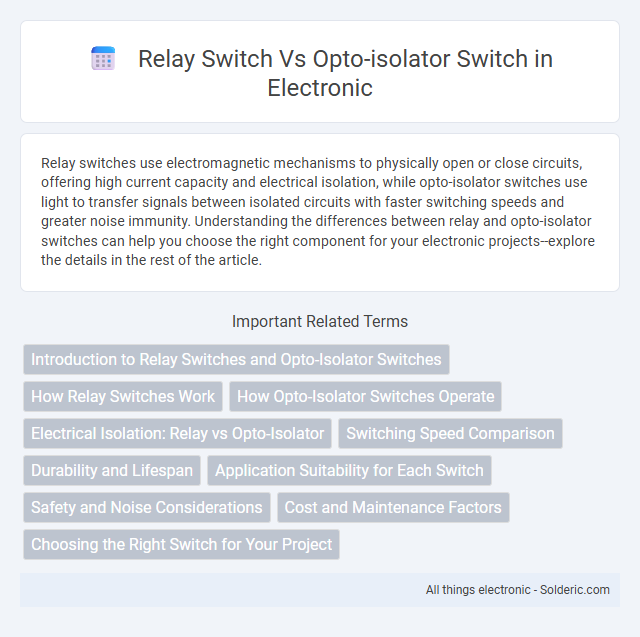 Relay Switch Vs Opto-isolator Switch in Electronic

Relay switches use electromagnetic mechanisms to physically open or close circuits, offering high current capacity and electrical isolation, while opto-isolator switches use light to transfer signals between isolated circuits with faster switching speeds and greater noise immunity. Understanding the differences between relay and opto-isolator switches can help you choose the right component for your electronic projects--explore the details in the rest of the article.

Important Related Terms

Introduction to Relay Switches and Opto-Isolator Switches

How Relay Switches Work

How Opto-Isolator Switches Operate

Electrical Isolation: Relay vs Opto-Isolator

Switching Speed Comparison

Durability and Lifespan

Application Suitability for Each Switch

Safety and Noise Considerations

Cost and Maintenance Factors

Choosing the Right Switch for Your Project

All things electronic - Solderic.com