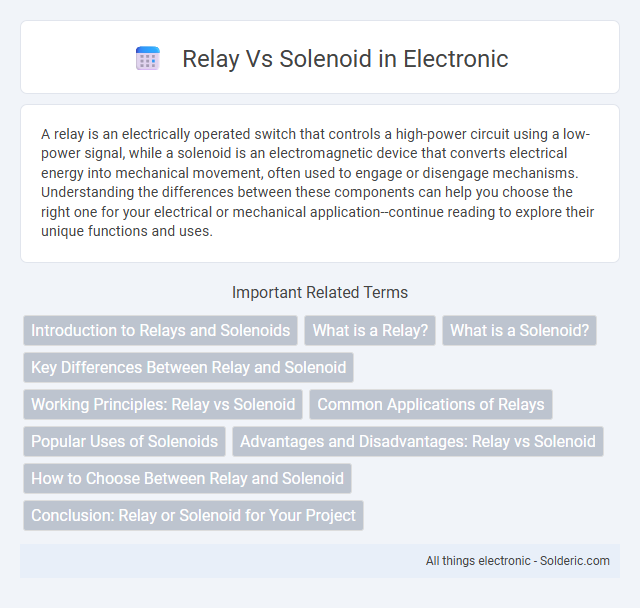 Relay Vs Solenoid in Electronic

A relay is an electrically operated switch that controls a high-power circuit using a low-power signal, while a solenoid is an electromagnetic device that converts electrical energy into mechanical movement, often used to engage or disengage mechanisms. Understanding the differences between these components can help you choose the right one for your electrical or mechanical application--continue reading to explore their unique functions and uses.

Important Related Terms

Introduction to Relays and Solenoids

What is a Relay?

What is a Solenoid?

Key Differences Between Relay and Solenoid

Working Principles: Relay vs Solenoid

Common Applications of Relays

Popular Uses of Solenoids

Advantages and Disadvantages: Relay vs Solenoid

How to Choose Between Relay and Solenoid

Conclusion: Relay or Solenoid for Your Project

All things electronic - Solderic.com