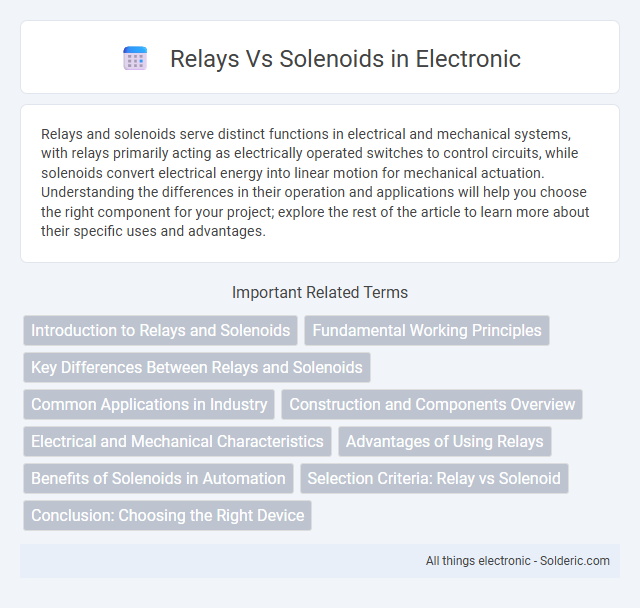 Relays Vs Solenoids in Electronic

Relays and solenoids serve distinct functions in electrical and mechanical systems, with relays primarily acting as electrically operated switches to control circuits, while solenoids convert electrical energy into linear motion for mechanical actuation. Understanding the differences in their operation and applications will help you choose the right component for your project; explore the rest of the article to learn more about their specific uses and advantages.

Important Related Terms

Introduction to Relays and Solenoids

Fundamental Working Principles

Key Differences Between Relays and Solenoids

Common Applications in Industry

Construction and Components Overview

Electrical and Mechanical Characteristics

Advantages of Using Relays

Benefits of Solenoids in Automation

Selection Criteria: Relay vs Solenoid

Conclusion: Choosing the Right Device

All things electronic - Solderic.com