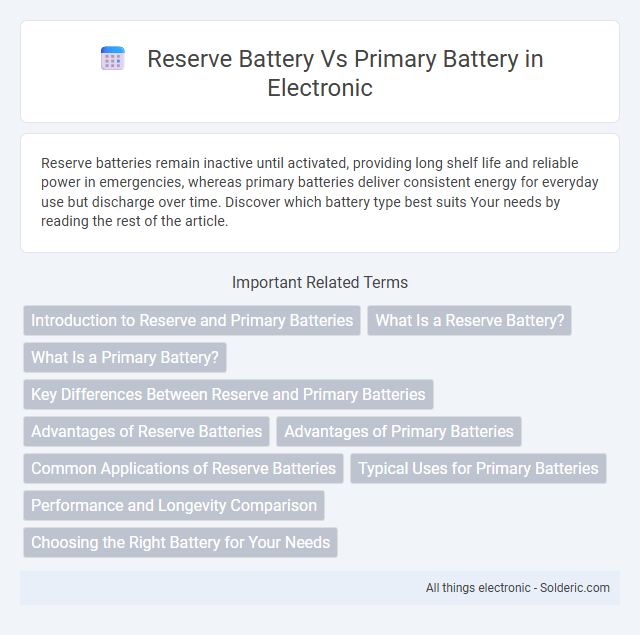 Reserve Battery Vs Primary Battery in Electronic

Reserve batteries remain inactive until activated, providing long shelf life and reliable power in emergencies, whereas primary batteries deliver consistent energy for everyday use but discharge over time. Discover which battery type best suits Your needs by reading the rest of the article.

Important Related Terms

Introduction to Reserve and Primary Batteries

What Is a Reserve Battery?

What Is a Primary Battery?

Key Differences Between Reserve and Primary Batteries

Advantages of Reserve Batteries

Advantages of Primary Batteries

Common Applications of Reserve Batteries

Typical Uses for Primary Batteries

Performance and Longevity Comparison

Choosing the Right Battery for Your Needs

All things electronic - Solderic.com