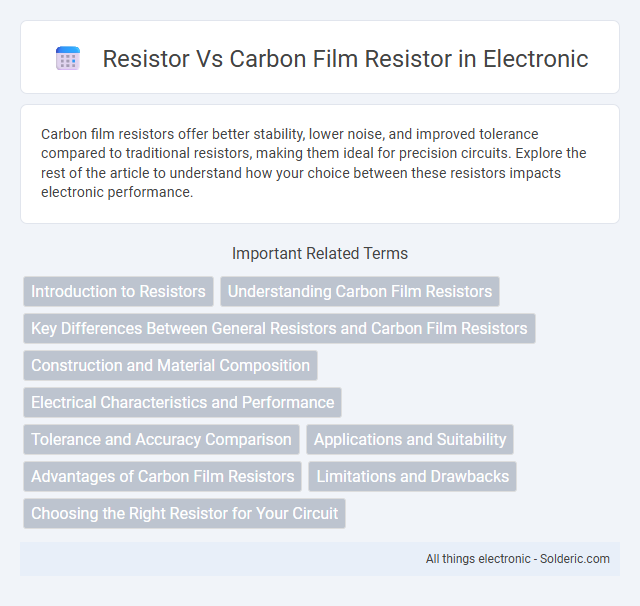 Resistor Vs Carbon Film Resistor in Electronic

Carbon film resistors offer better stability, lower noise, and improved tolerance compared to traditional resistors, making them ideal for precision circuits. Explore the rest of the article to understand how your choice between these resistors impacts electronic performance.

Important Related Terms

Introduction to Resistors

Understanding Carbon Film Resistors

Key Differences Between General Resistors and Carbon Film Resistors

Construction and Material Composition

Electrical Characteristics and Performance

Tolerance and Accuracy Comparison

Applications and Suitability

Advantages of Carbon Film Resistors

Limitations and Drawbacks

Choosing the Right Resistor for Your Circuit

All things electronic - Solderic.com