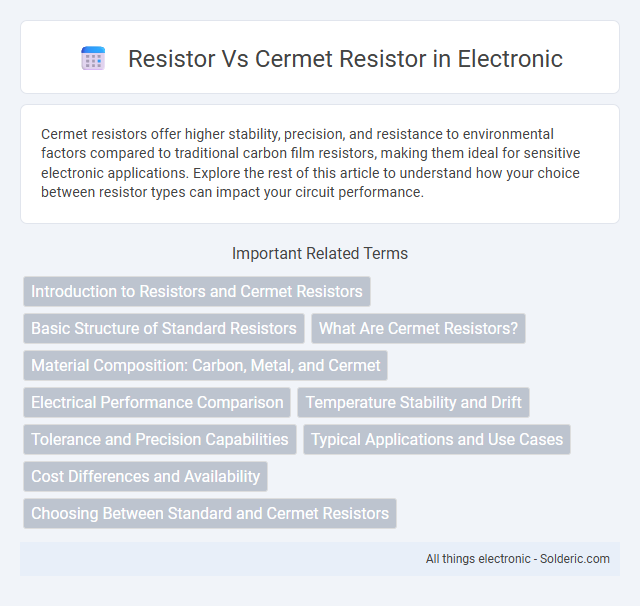 Resistor Vs Cermet Resistor in Electronic

Cermet resistors offer higher stability, precision, and resistance to environmental factors compared to traditional carbon film resistors, making them ideal for sensitive electronic applications. Explore the rest of this article to understand how your choice between resistor types can impact your circuit performance.

Important Related Terms

Introduction to Resistors and Cermet Resistors

Basic Structure of Standard Resistors

What Are Cermet Resistors?

Material Composition: Carbon, Metal, and Cermet

Electrical Performance Comparison

Temperature Stability and Drift

Tolerance and Precision Capabilities

Typical Applications and Use Cases

Cost Differences and Availability

Choosing Between Standard and Cermet Resistors

All things electronic - Solderic.com