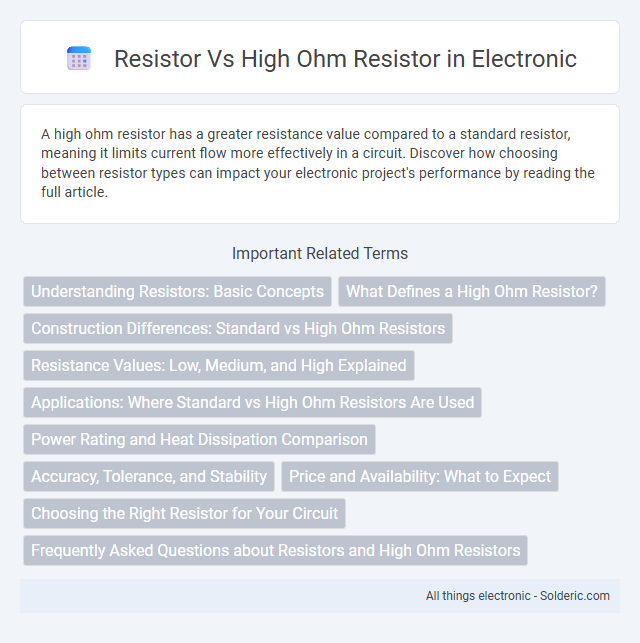 Resistor Vs High Ohm Resistor in Electronic

A high ohm resistor has a greater resistance value compared to a standard resistor, meaning it limits current flow more effectively in a circuit. Discover how choosing between resistor types can impact your electronic project's performance by reading the full article.

Important Related Terms

Understanding Resistors: Basic Concepts

What Defines a High Ohm Resistor?

Construction Differences: Standard vs High Ohm Resistors

Resistance Values: Low, Medium, and High Explained

Applications: Where Standard vs High Ohm Resistors Are Used

Power Rating and Heat Dissipation Comparison

Accuracy, Tolerance, and Stability

Price and Availability: What to Expect

Choosing the Right Resistor for Your Circuit

Frequently Asked Questions about Resistors and High Ohm Resistors

All things electronic - Solderic.com