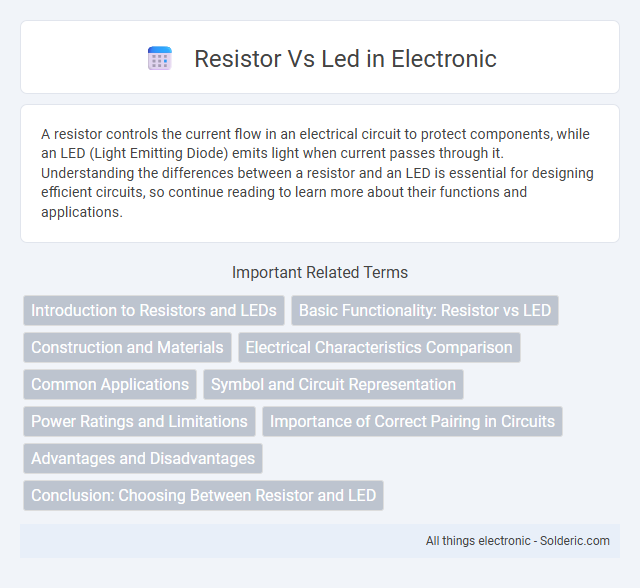 Resistor Vs Led in Electronic

A resistor controls the current flow in an electrical circuit to protect components, while an LED (Light Emitting Diode) emits light when current passes through it. Understanding the differences between a resistor and an LED is essential for designing efficient circuits, so continue reading to learn more about their functions and applications.

Important Related Terms

Introduction to Resistors and LEDs
Basic Functionality: Resistor vs LED
Construction and Materials
Electrical Characteristics Comparison
Common Applications
Symbol and Circuit Representation
Power Ratings and Limitations
Importance of Correct Pairing in Circuits
Advantages and Disadvantages
Conclusion: Choosing Between Resistor and LED

All things electronic - Solderic.com