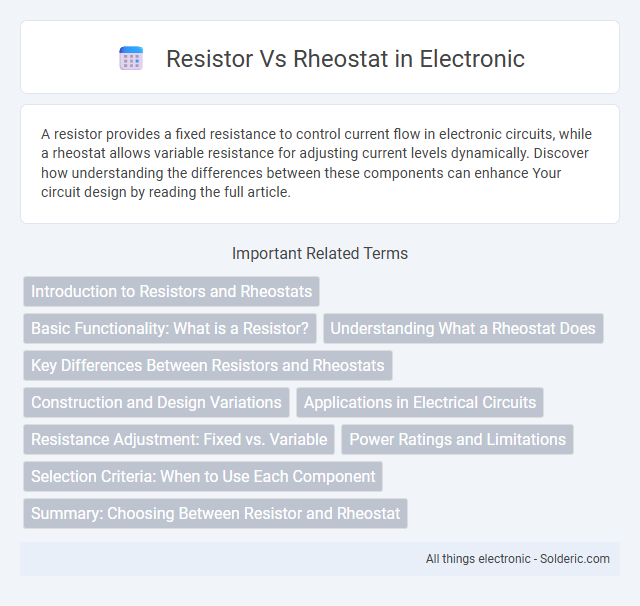 Resistor Vs Rheostat in Electronic

A resistor provides a fixed resistance to control current flow in electronic circuits, while a rheostat allows variable resistance for adjusting current levels dynamically. Discover how understanding the differences between these components can enhance Your circuit design by reading the full article.

Important Related Terms

Introduction to Resistors and Rheostats

Basic Functionality: What is a Resistor?

Understanding What a Rheostat Does

Key Differences Between Resistors and Rheostats

Construction and Design Variations

Applications in Electrical Circuits

Resistance Adjustment: Fixed vs. Variable

Power Ratings and Limitations

Selection Criteria: When to Use Each Component

Summary: Choosing Between Resistor and Rheostat

All things electronic - Solderic.com