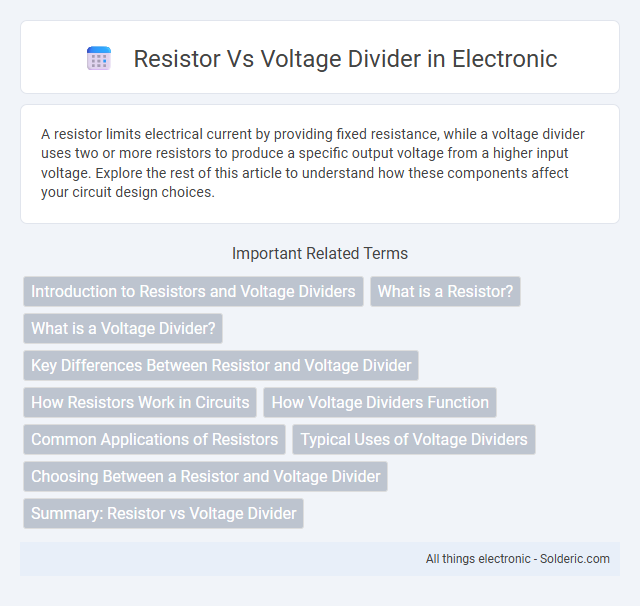 Resistor Vs Voltage Divider in Electronic

A resistor limits electrical current by providing fixed resistance, while a voltage divider uses two or more resistors to produce a specific output voltage from a higher input voltage. Explore the rest of this article to understand how these components affect your circuit design choices.

Important Related Terms

Introduction to Resistors and Voltage Dividers

What is a Resistor?

What is a Voltage Divider?

Key Differences Between Resistor and Voltage Divider

How Resistors Work in Circuits

How Voltage Dividers Function

Common Applications of Resistors

Typical Uses of Voltage Dividers

Choosing Between a Resistor and Voltage Divider

Summary: Resistor vs Voltage Divider

All things electronic - Solderic.com